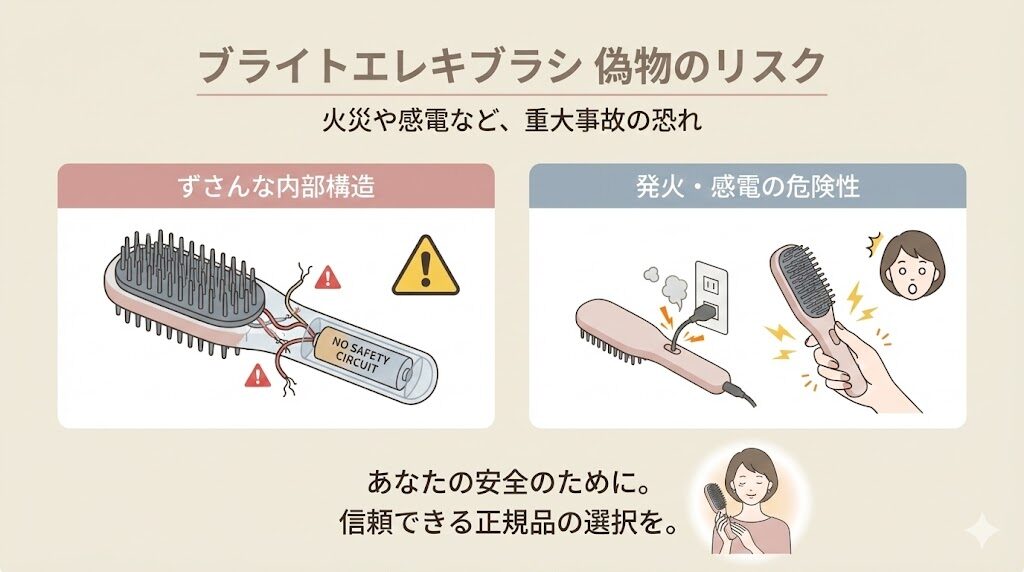 ブライトエレキブラシ 偽物のリスク

火災や感電など、重大事故の恐れ

ずさんな内部構造

NO SAFETY CIRCUIT

発火・感電の危険性

あなたの安全のために。
信頼できる正規品の選択を。