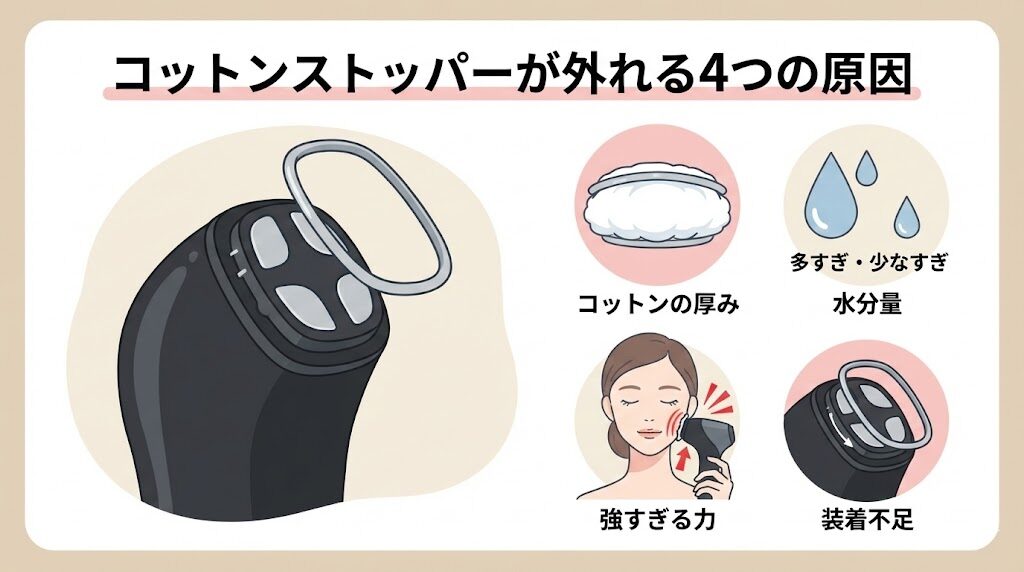 コットンストッパーが外れる4つの原因

コットンの厚み

多すぎ・少なすぎ
水分量

強すぎる力

装着不足