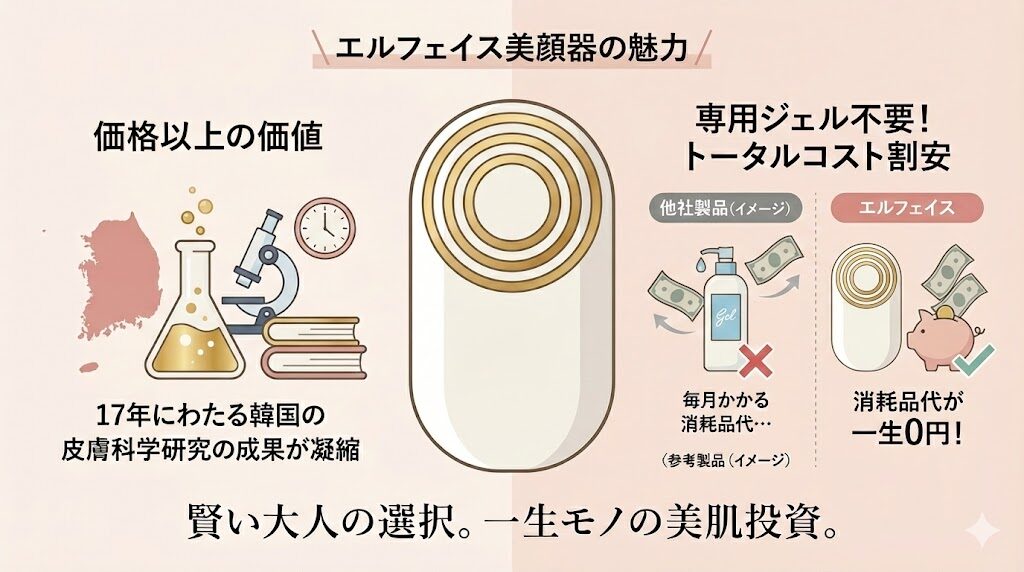 エルフェイス美顔器の魅力

価格以上の価値

17年にわたる韓国の皮膚科学研究の成果が凝縮

専用ジェル不要！
トータルコスト割安

他社製品（イメージ）

Gel

毎月かかる消耗品代…

（参考製品（イメージ）

エルフェイス

消耗品代が一生0円！

賢い大人の選択。一生モノの美肌投資。