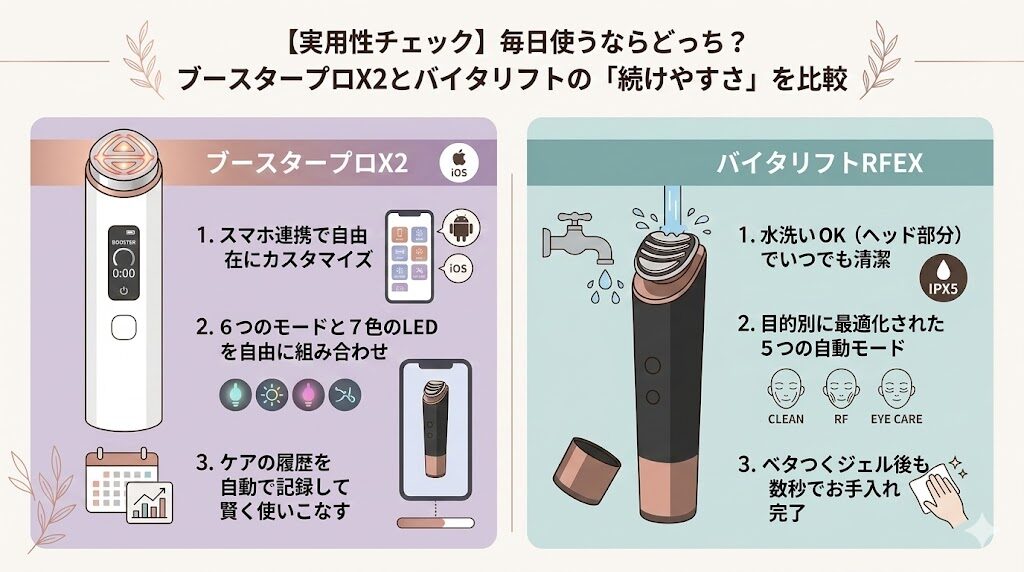 【実用性チェック】毎日使うならどっち？
ブースタープロX2とバイタリフトの「続けやすさ」を比較

ブースタープロX2

iOS

BOOSTER
0:00

1. スマホ連携で自由自在にカスタマイズ

iOS

2. 6つのモードと7色のLEDを自由に組み合わせ

3. ケアの履歴を自動で記録して賢く使いこなす

バイタリフトRFEX

1. 水洗いOK（ヘッド部分）でいつでも清潔

IPX5

2. 目的別に最適化された5つの自動モード

CLEAN
RF
EYE CARE

3. ベタつくジェル後も数秒でお手入れ完了